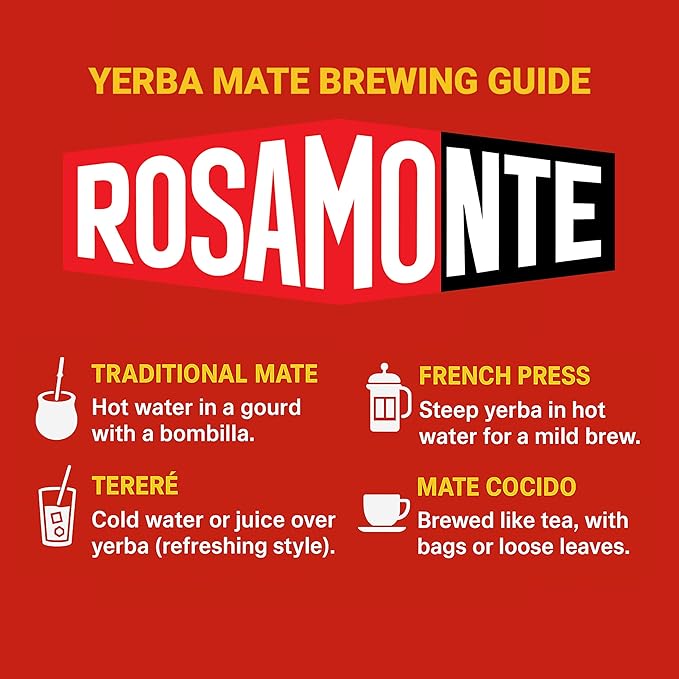 YERBA MATE BREWING GUIDE

ROSAMONTE

TRADITIONAL MATE
Hot water in a gourd with a bombilla.

TERERÉ
Cold water or juice over yerba (refreshing style).

FRENCH PRESS
Steep yerba in hot water for a mild brew.

MATE COCIDO
Brewed like tea, with bags or loose leaves.